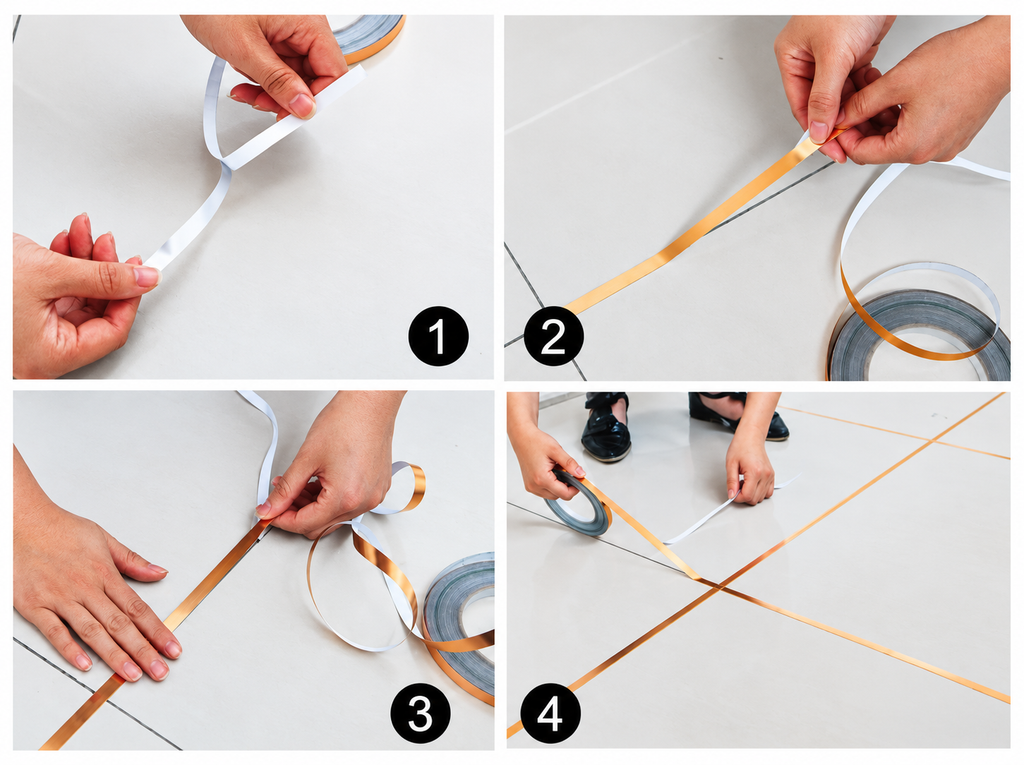 1

2

3

4